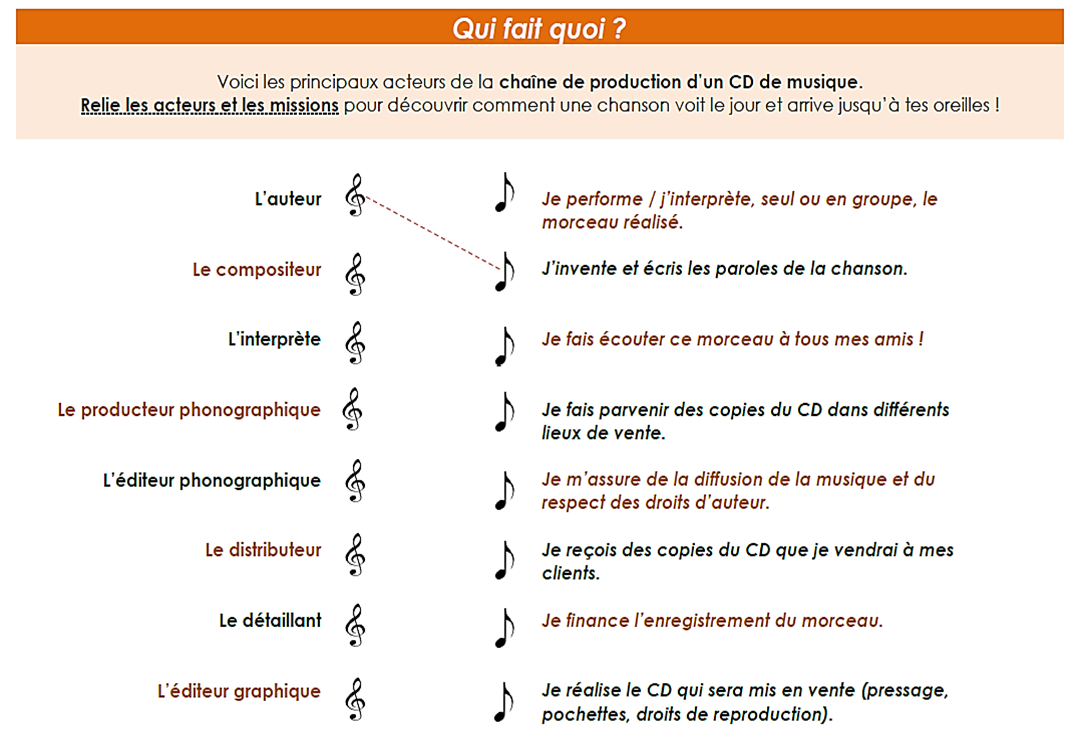 Qui fait quoi ?

Voici les principaux acteurs de la chaîne de production d'un CD de musique.
Relie les acteurs et les missions pour découvrir comment une chanson voit le jour et arrive jusqu'à tes oreilles !

L'auteur

Le compositeur

L'interprète

Le producteur phonographique

L'éditeur phonographique

Le distributeur

Le détaillant

L'éditeur graphique

Je performe / j'interprète, seul ou en groupe, le morceau réalisé.

J'invente et écris les paroles de la chanson.

Je fais écouter ce morceau à tous mes amis !

Je fais parvenir des copies du CD dans différents lieux de vente.

Je m'assure de la diffusion de la musique et du respect des droits d'auteur.

Je reçois des copies du CD que je vendrai à mes clients.

Je finance l'enregistrement du morceau.

Je réalise le CD qui sera mis en vente (pressage, pochettes, droits de reproduction).